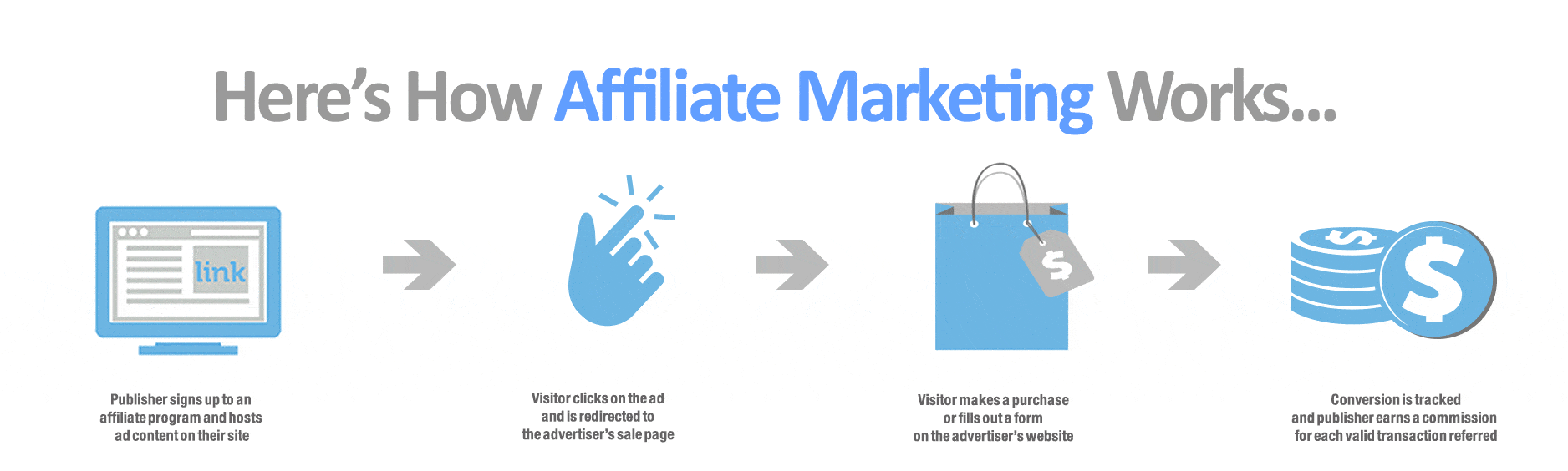 Here's How Affiliate Marketing Works...

link

Publisher signs up to an affiliate program and hosts ad content on their site

Visitor clicks on the ad and is redirected to the advertiser's sale page

$

Visitor makes a purchase or fills out a form on the advertiser's website

$

$

Conversion is tracked and publisher earns a commission for each valid transaction referred